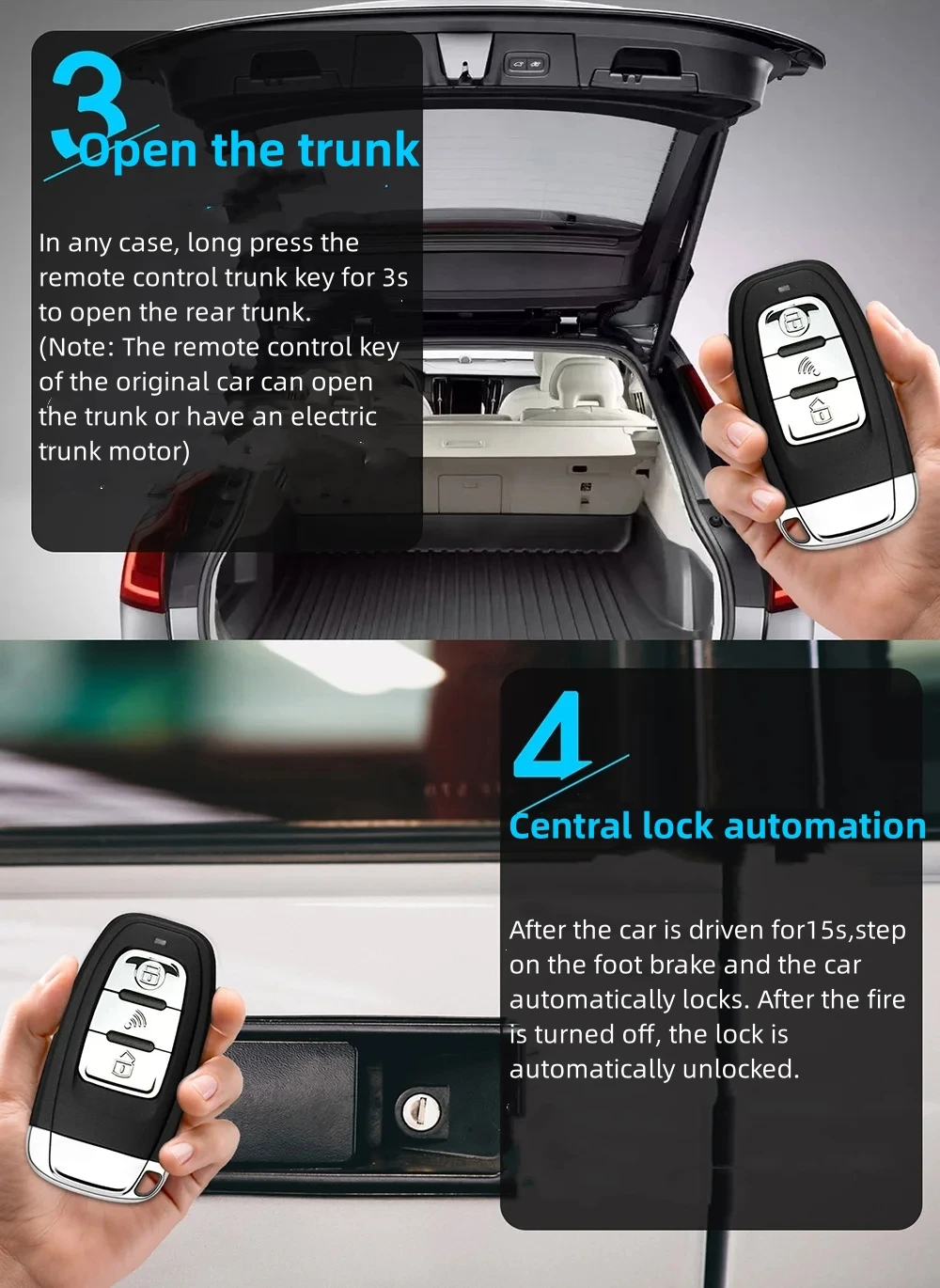 3
Open the trunk

In any case, long press the remote control trunk key for 3s to open the rear trunk.
(Note: The remote control key of the original car can open the trunk or have an electric trunk motor)

4
Central lock automation

After the car is driven for15s,step on the foot brake and the car automatically locks. After the fire is turned off, the lock is automatically unlocked.