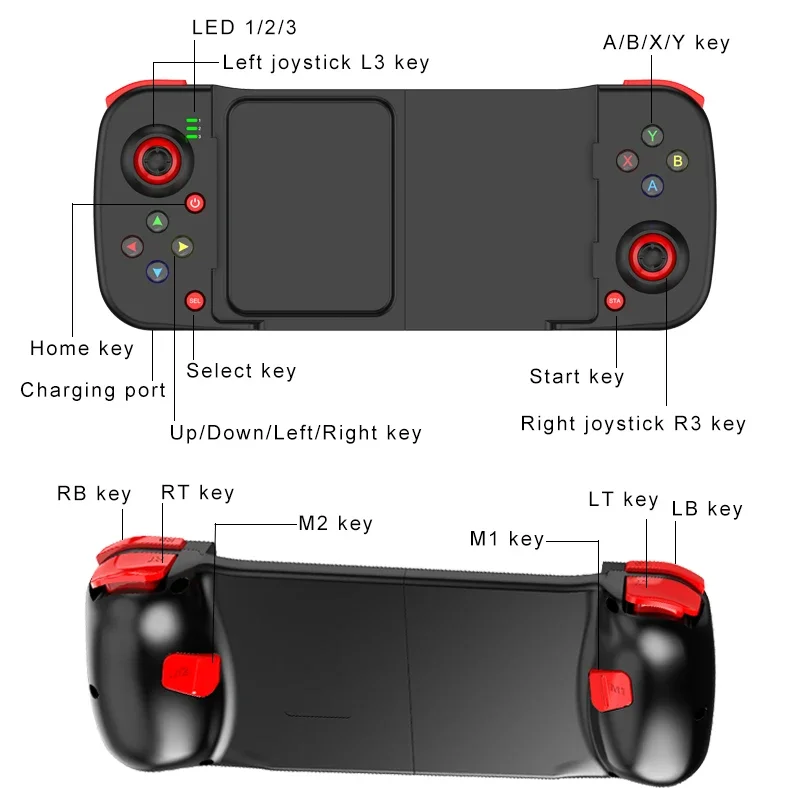 LED 1/2/3
Left joystick L3 key
A/B/X/Y key
1
2
3
Y
X
B
A
SEL
STA
Home key
Charging port
Select key
Up/Down/Left/Right key
Start key
Right joystick R3 key
RB key
RT key
M2 key
M1 key
LT key
LB key
M1